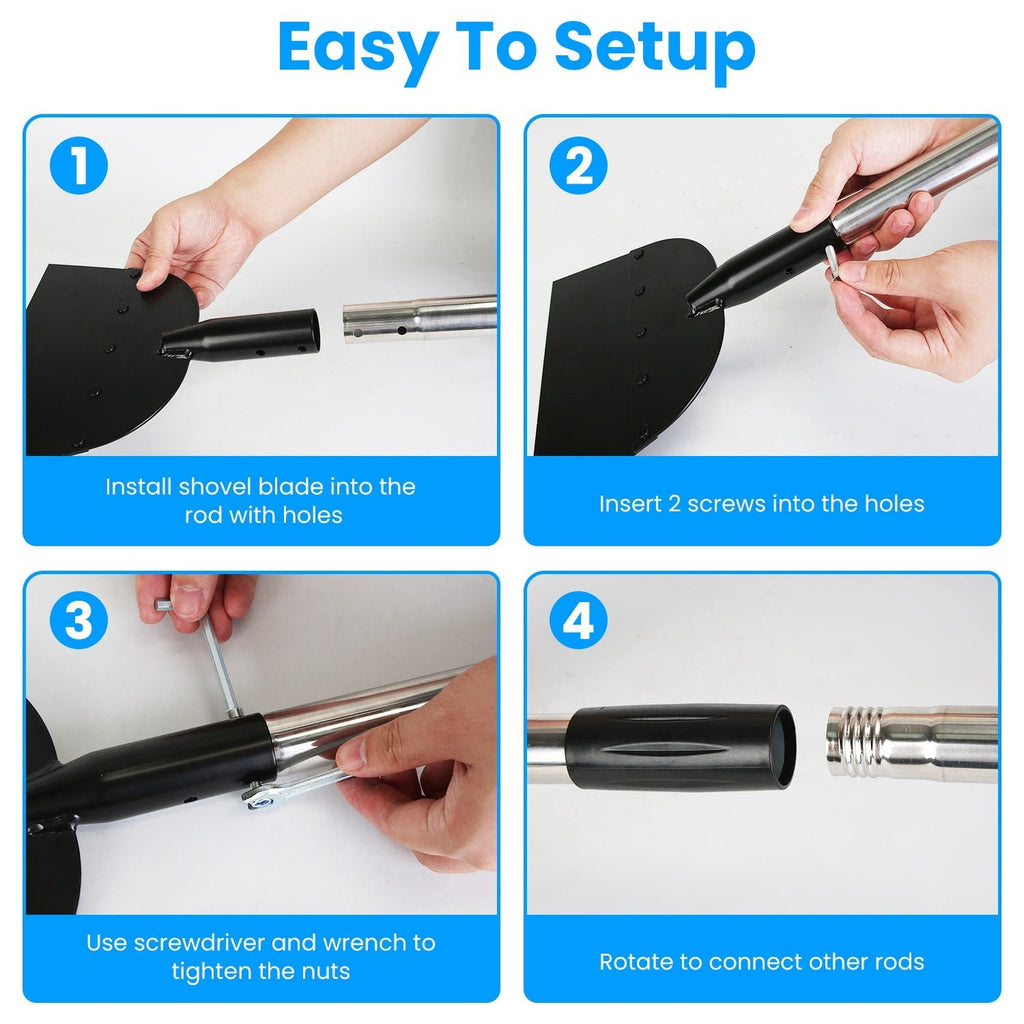 Easy To Setup

1

Install shovel blade into the rod with holes

2

Insert 2 screws into the holes

3

Use screwdriver and wrench to tighten the nuts

4

Rotate to connect other rods